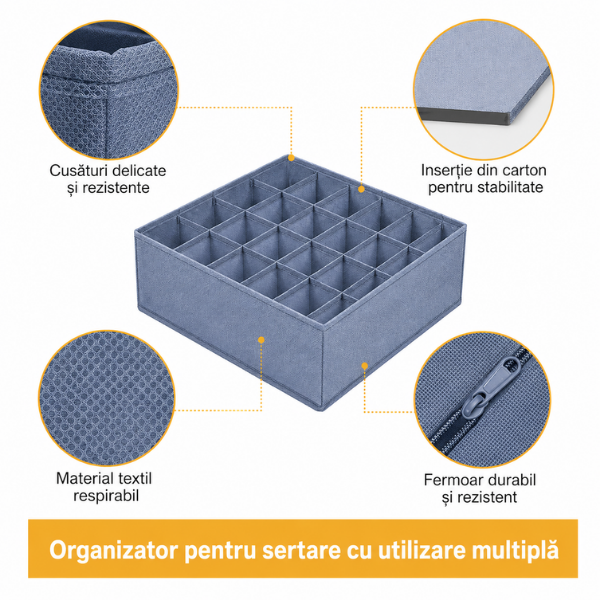 Cusături delicate
și rezistente

Inserție din carton
pentru stabilitate

Material textil
respirabil

Fermoar durabil
și rezistent

Organizator pentru sertare cu utilizare multiplă